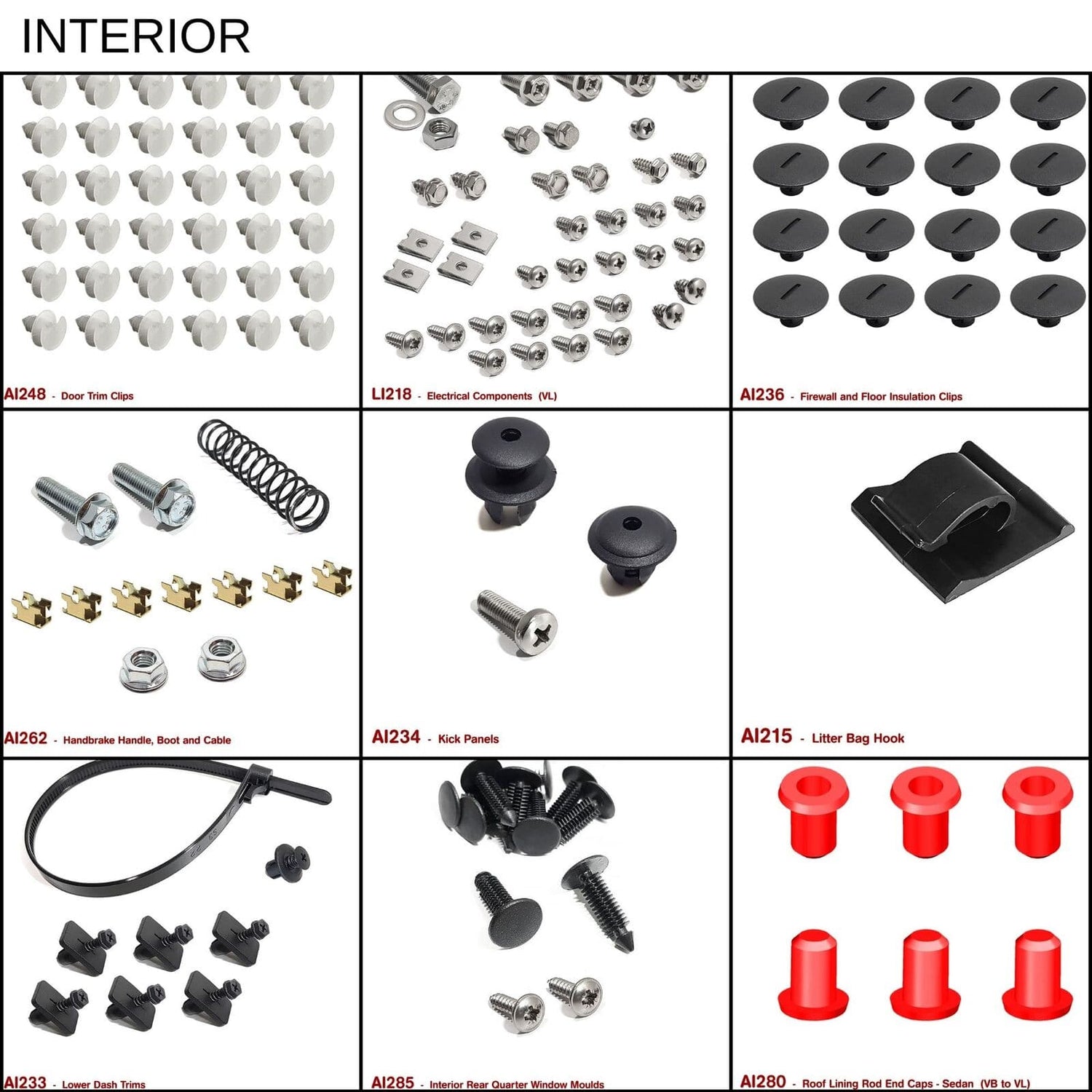 INTERIOR

AI248 - Door Trim Clips

LI218 - Electrical Components (VL)

AI236 - Firewall and Floor Insulation Clips

AI262 - Handbrake Handle, Boot and Cable

AI234 - Kick Panels

AI215 - Litter Bag Hook

AI233 - Lower Dash Trims

AI285 - Interior Rear Quarter Window Moulds

AI280 - Roof Lining Rod End Caps - Sedan (VB to VL)