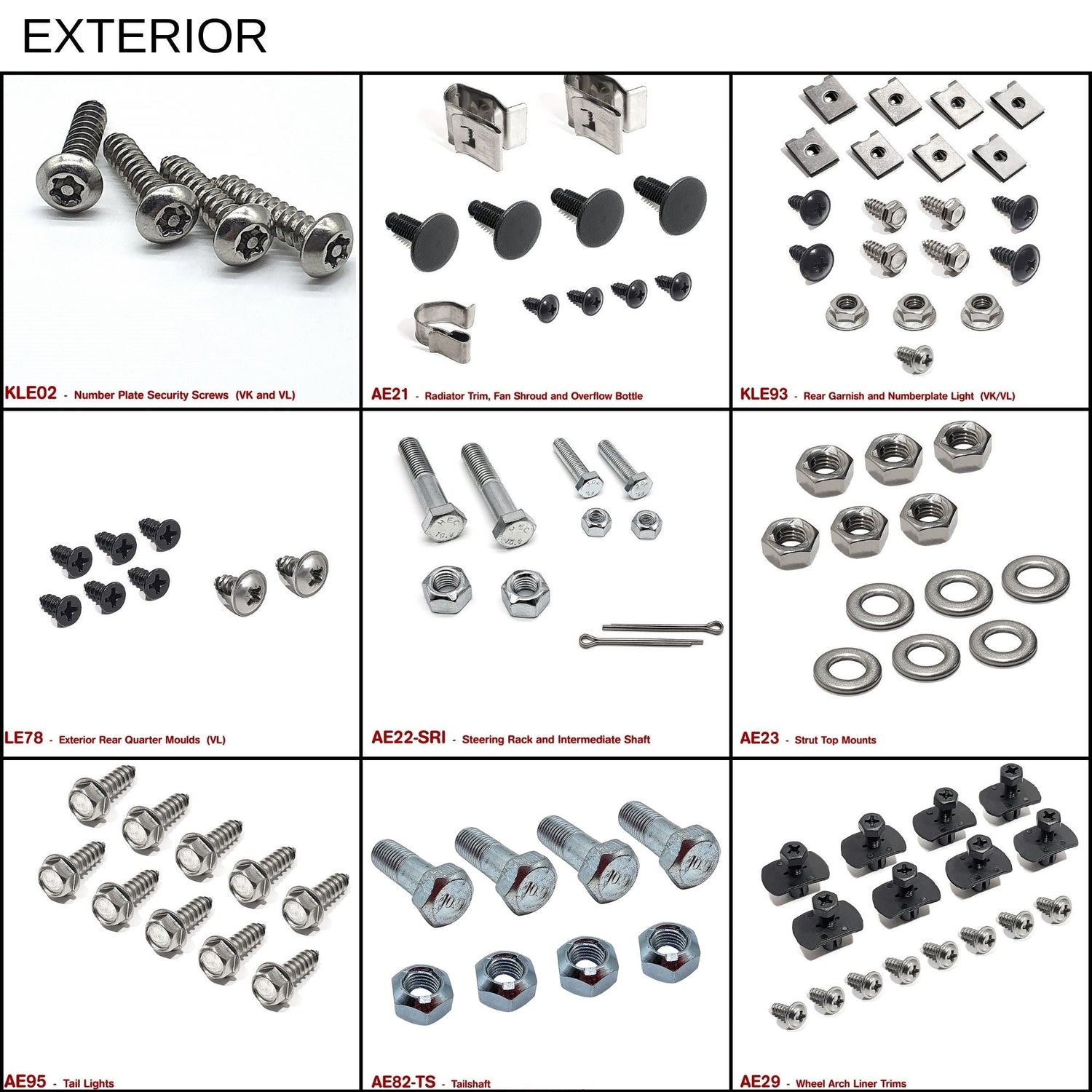 EXTERIOR

KLE02 - Number Plate Security Screws (VK and VL)

AE21 - Radiator Trim, Fan Shroud and Overflow Bottle

KLE93 - Rear Garnish and Numberplate Light (VK/VL)

LE78 - Exterior Rear Quarter Moulds (VL)

AE22-SRI - Steering Rack and Intermediate Shaft

AE23 - Strut Top Mounts

AE95 - Tail Lights

AE82-TS - Tailshaft

AE29 - Wheel Arch Liner Trims