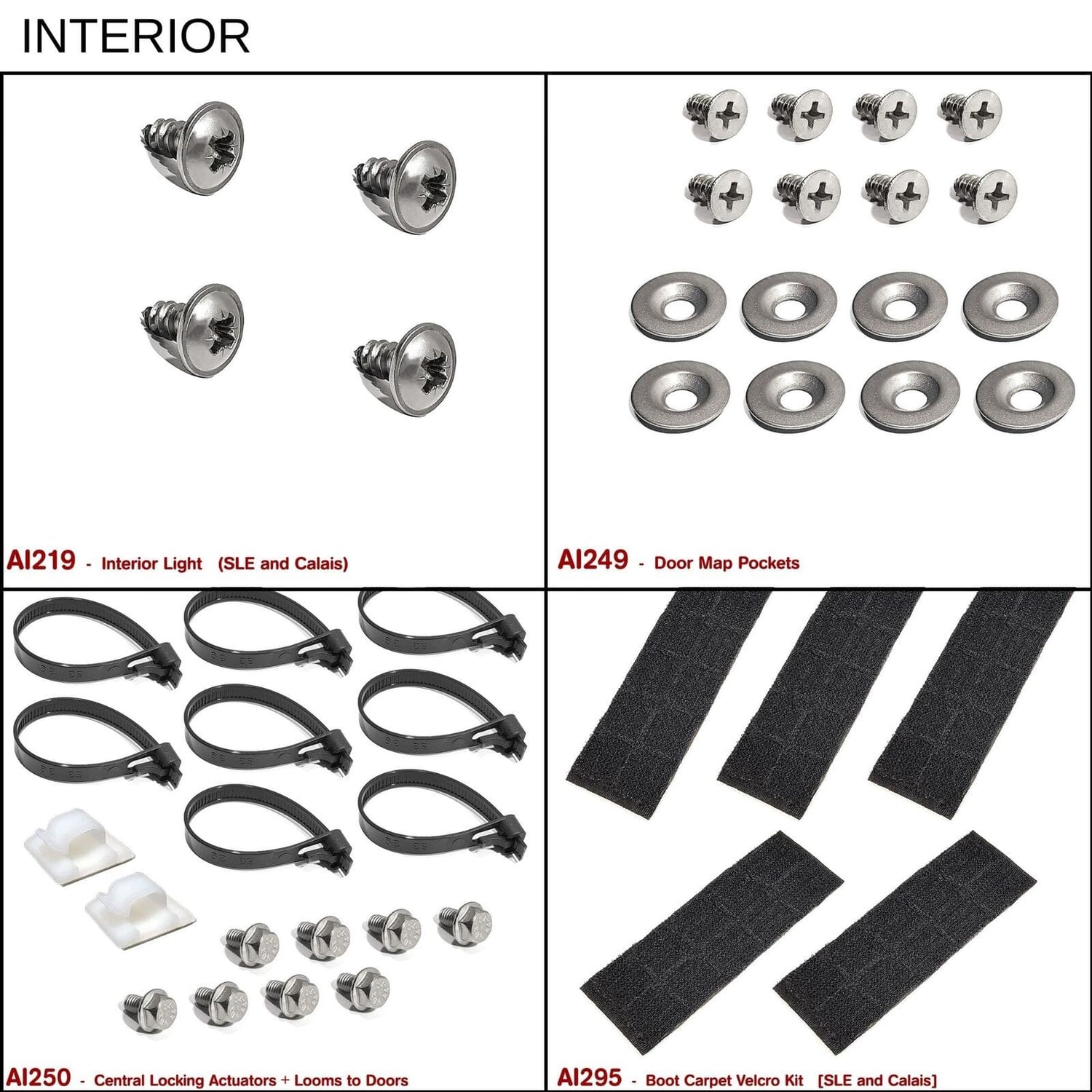 INTERIOR

AI219 - Interior Light (SLE and Calais)

AI249 - Door Map Pockets

AI250 - Central Locking Actuators + Looms to Doors

AI295 - Boot Carpet Velcro Kit [SLE and Calais]