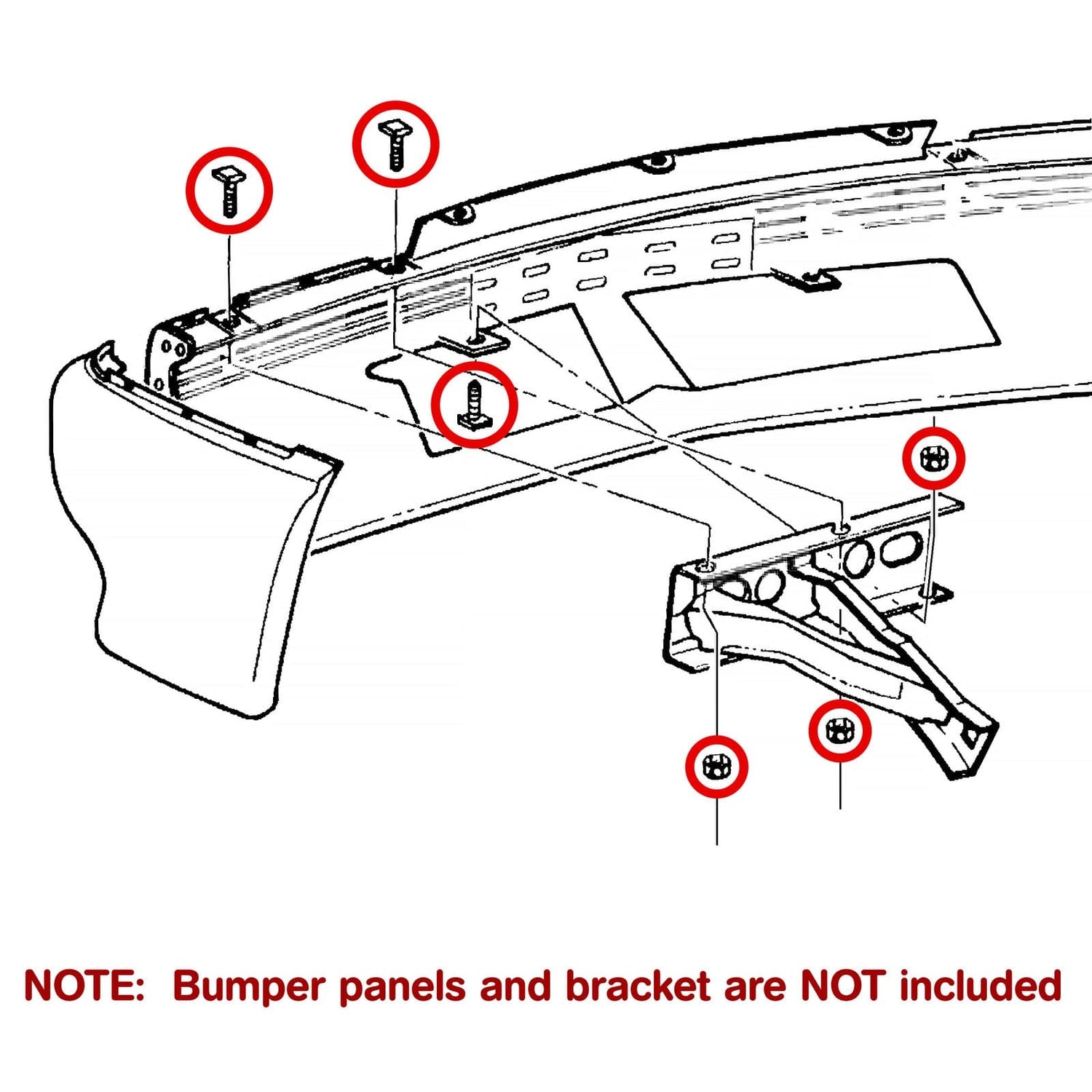 NOTE: Bumper panels and bracket are NOT included