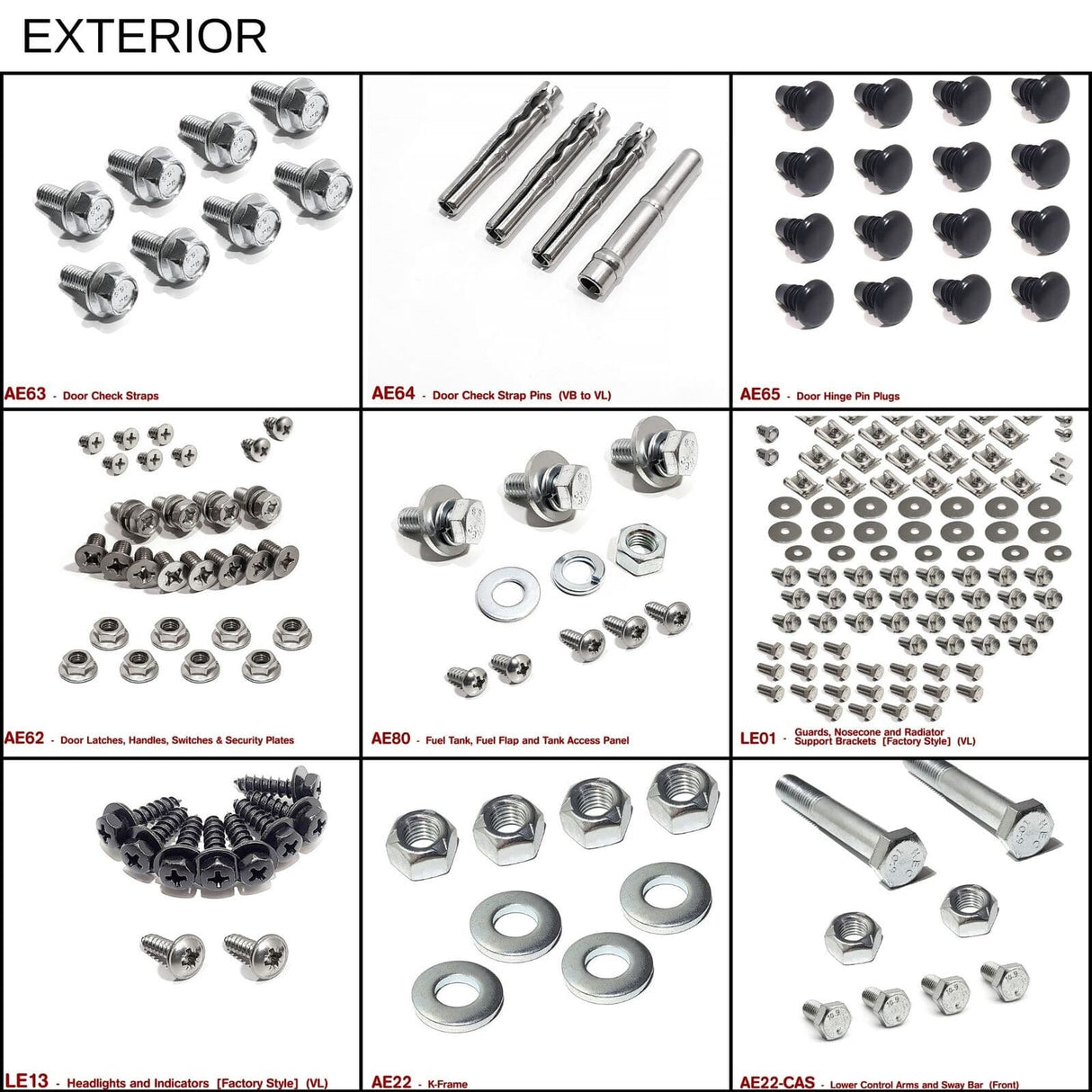 EXTERIOR

AE63 - Door Check Straps

AE64 - Door Check Strap Pins (VB to VL)

AE65 - Door Hinge Pin Plugs

AE62 - Door Latches, Handles, Switches & Security Plates

AE80 - Fuel Tank, Fuel Flap and Tank Access Panel

LE01 - Guards, Nosecone and Radiator Support Brackets [Factory Style] (VL)

LE13 - Headlights and Indicators [Factory Style] (VL)

AE22 - K-Frame

AE22-CAS - Lower Control Arms and Sway Bar (Front)