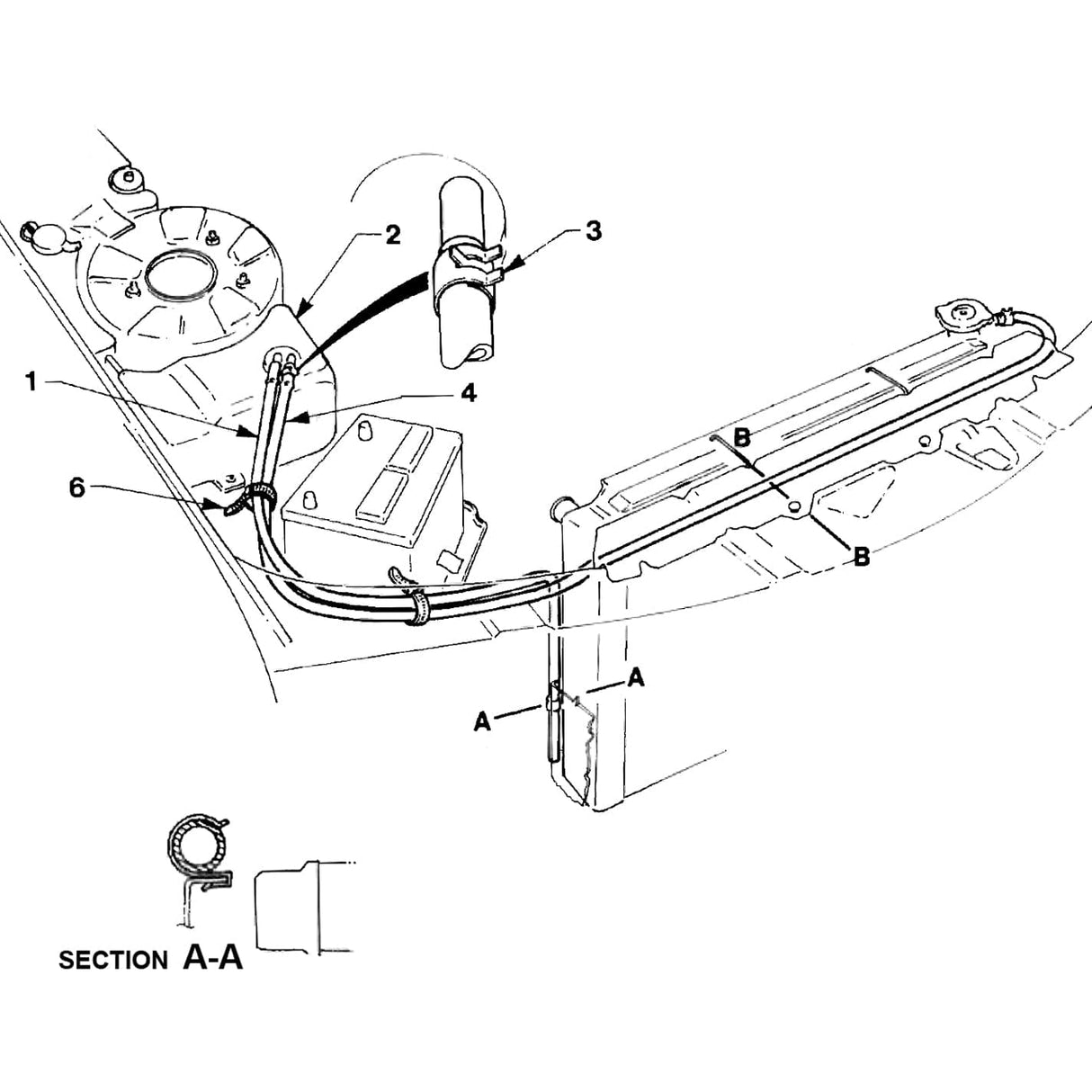 2
3
1
4
6
B
B
A
A
SECTION A-A